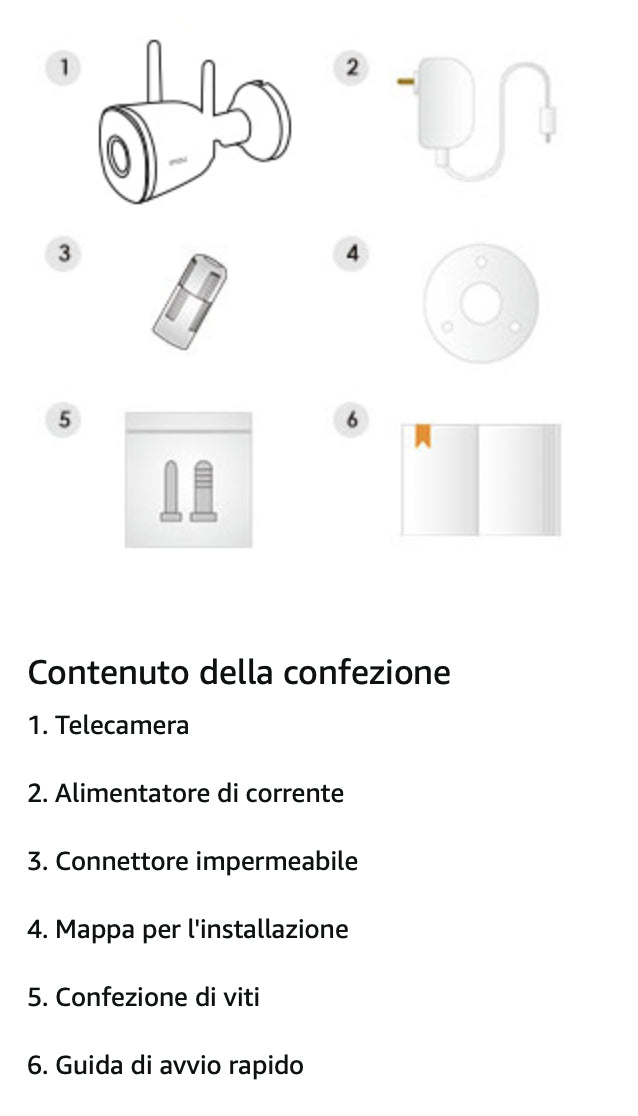 1

2

3

4

5

6

Contenuto della confezione

1. Telecamera

2. Alimentatore di corrente

3. Connettore impermeabile

4. Mappa per l'installazione

5. Confezione di viti

6. Guida di avvio rapido