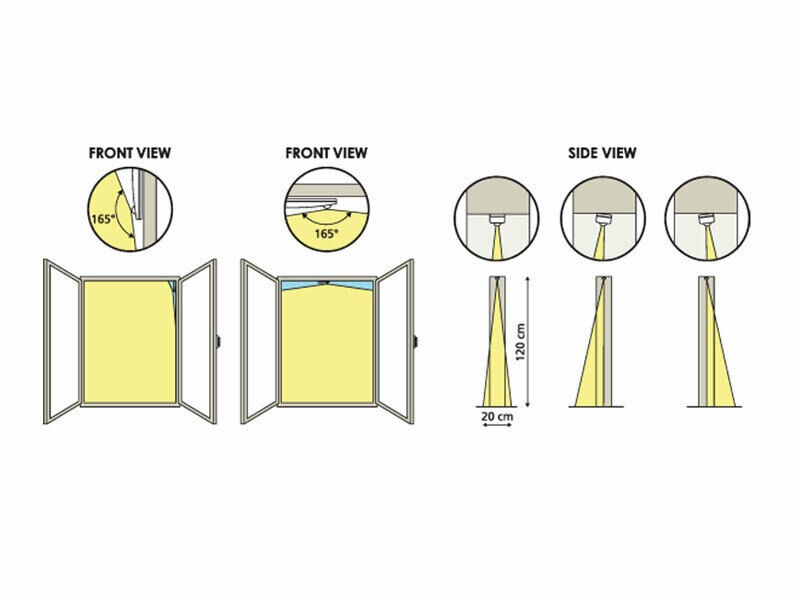 FRONT VIEW

165°

FRONT VIEW

165°

SIDE VIEW

120 cm

20 cm