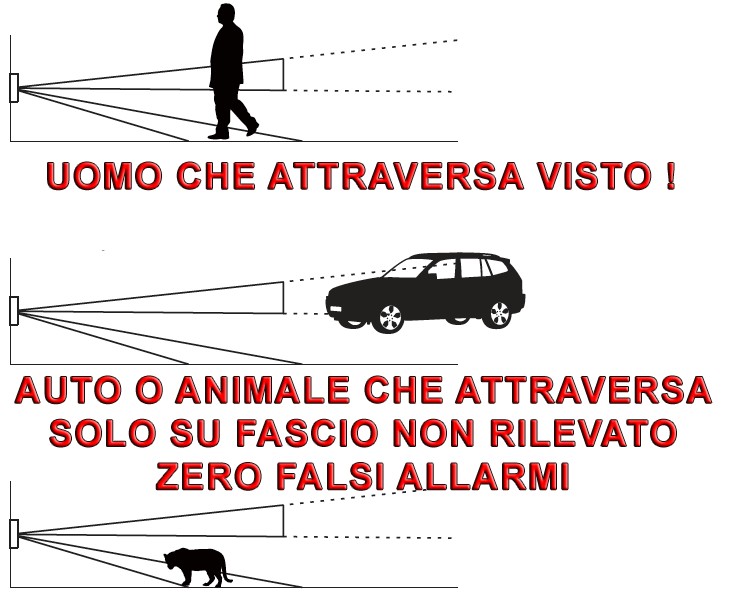 UOMO CHE ATTRAVERSA VISTO !

AUTO O ANIMALE CHE ATTRAVERSA SOLO SU FASCIO NON RILEVATO ZERO FALSI ALLARMI