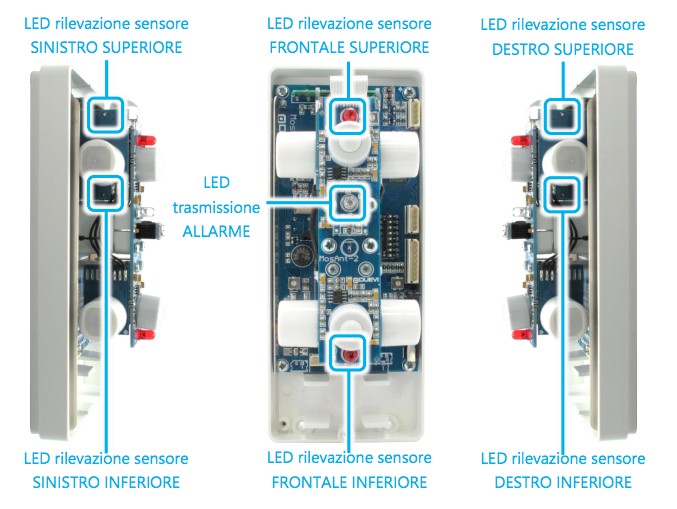 LED rilevazione sensore
SINISTRO SUPERIORE

LED rilevazione sensore
FRONTALE SUPERIORE

LED rilevazione sensore
DESTRO SUPERIORE

LED
trasmissione
ALLARME

MosAnt-2

DUEVI

LED rilevazione sensore
SINISTRO INFERIORE

LED rilevazione sensore
FRONTALE INFERIORE

LED rilevazione sensore
DESTRO INFERIORE